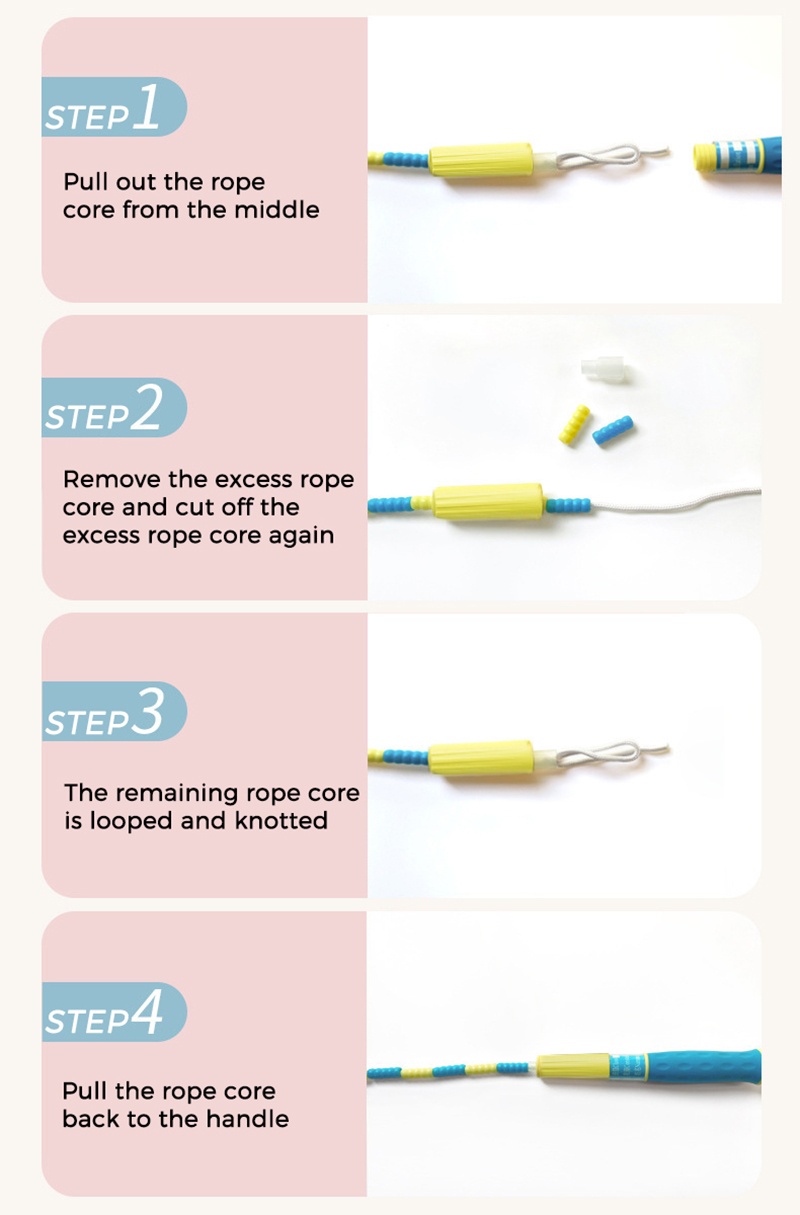 STEP1

Pull out the rope core from the middle

STEP2

Remove the excess rope core and cut off the excess rope core again

STEP3

The remaining rope core is looped and knotted

STEP4

Pull the rope core back to the handle